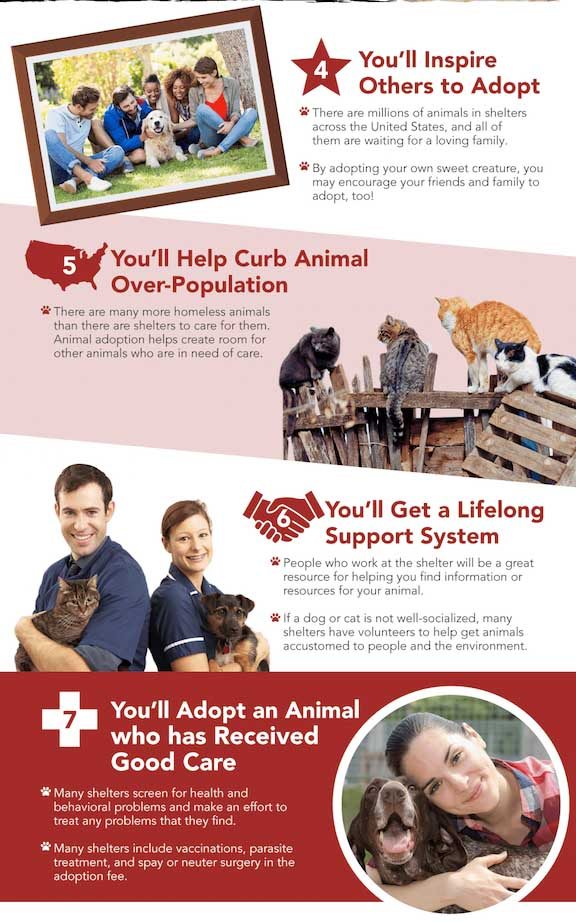 4 You'll Inspire Others to Adopt

There are millions of animals in shelters across the United States, and all of them are waiting for a loving family.

By adopting your own sweet creature, you may encourage your friends and family to adopt, too!

5 You'll Help Curb Animal Over-Population

There are many more homeless animals than there are shelters to care for them. Animal adoption helps create room for other animals who are in need of care.

6 You'll Get a Lifelong Support System

People who work at the shelter will be a great resource for helping you find information or resources for your animal.

If a dog or cat is not well-socialized, many shelters have volunteers to help get animals accustomed to people and the environment.

7 You'll Adopt an Animal who has Received Good Care

Many shelters screen for health and behavioral problems and make an effort to treat any problems that they find.

Many shelters include vaccinations, parasite treatment, and spay or neuter surgery in the adoption fee.