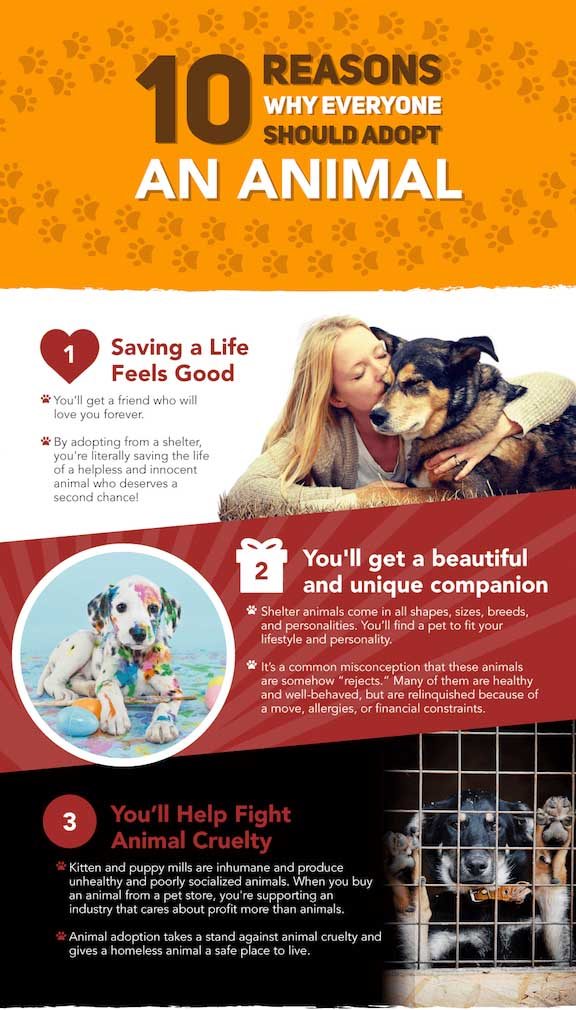 10 REASONS WHY EVERYONE SHOULD ADOPT AN ANIMAL

1 Saving a Life Feels Good

You'll get a friend who will love you forever.

By adopting from a shelter, you're literally saving the life of a helpless and innocent animal who deserves a second chance!

2 You'll get a beautiful and unique companion

Shelter animals come in all shapes, sizes, breeds, and personalities. You'll find a pet to fit your lifestyle and personality.

It's a common misconception that these animals are somehow "rejects." Many of them are healthy and well-behaved, but are relinquished because of a move, allergies, or financial constraints.

3 You'll Help Fight Animal Cruelty

Kitten and puppy mills are inhumane and produce unhealthy and poorly socialized animals. When you buy an animal from a pet store, you're supporting an industry that cares about profit more than animals.

Animal adoption takes a stand against animal cruelty and gives a homeless animal a safe place to live.